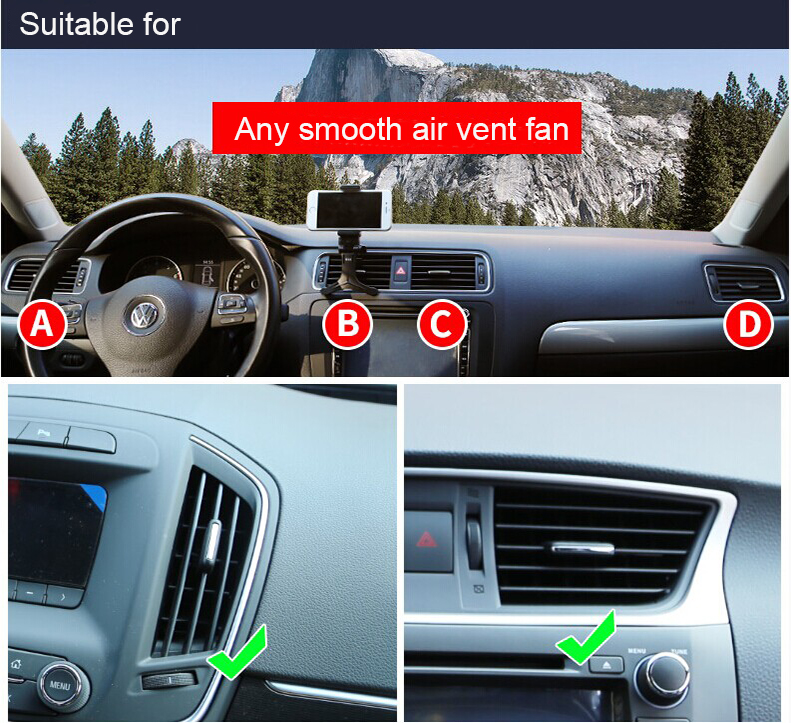 Suitable for

Any smooth air vent fan

A

B

C

D

MENU

MENU

TUNE