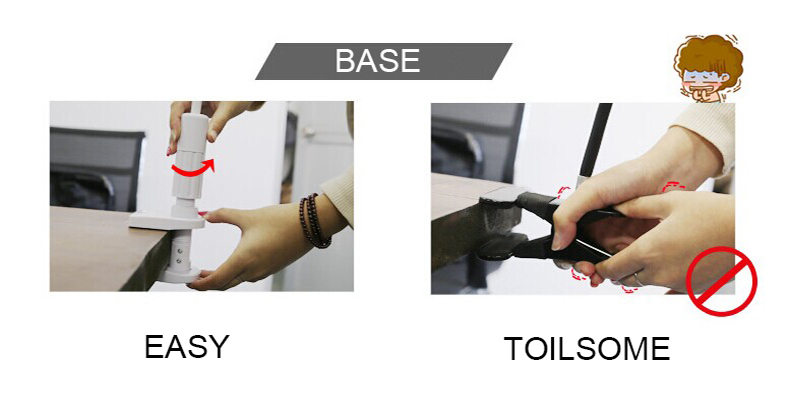 BASE

EASY

TOILSOME